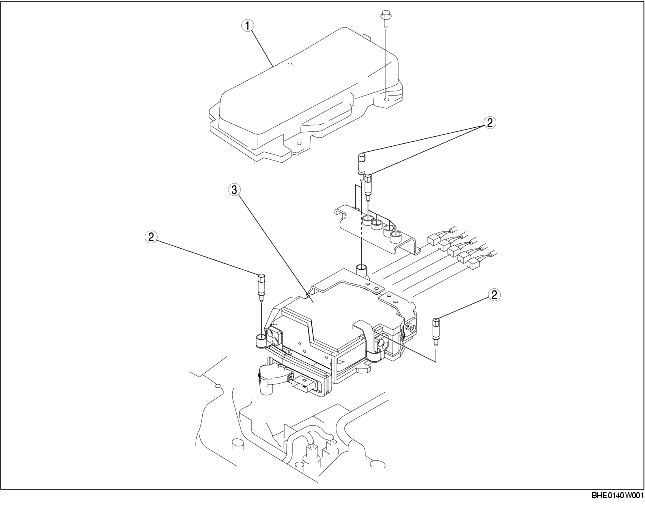 1
2
3
2
2
BHE0140W001